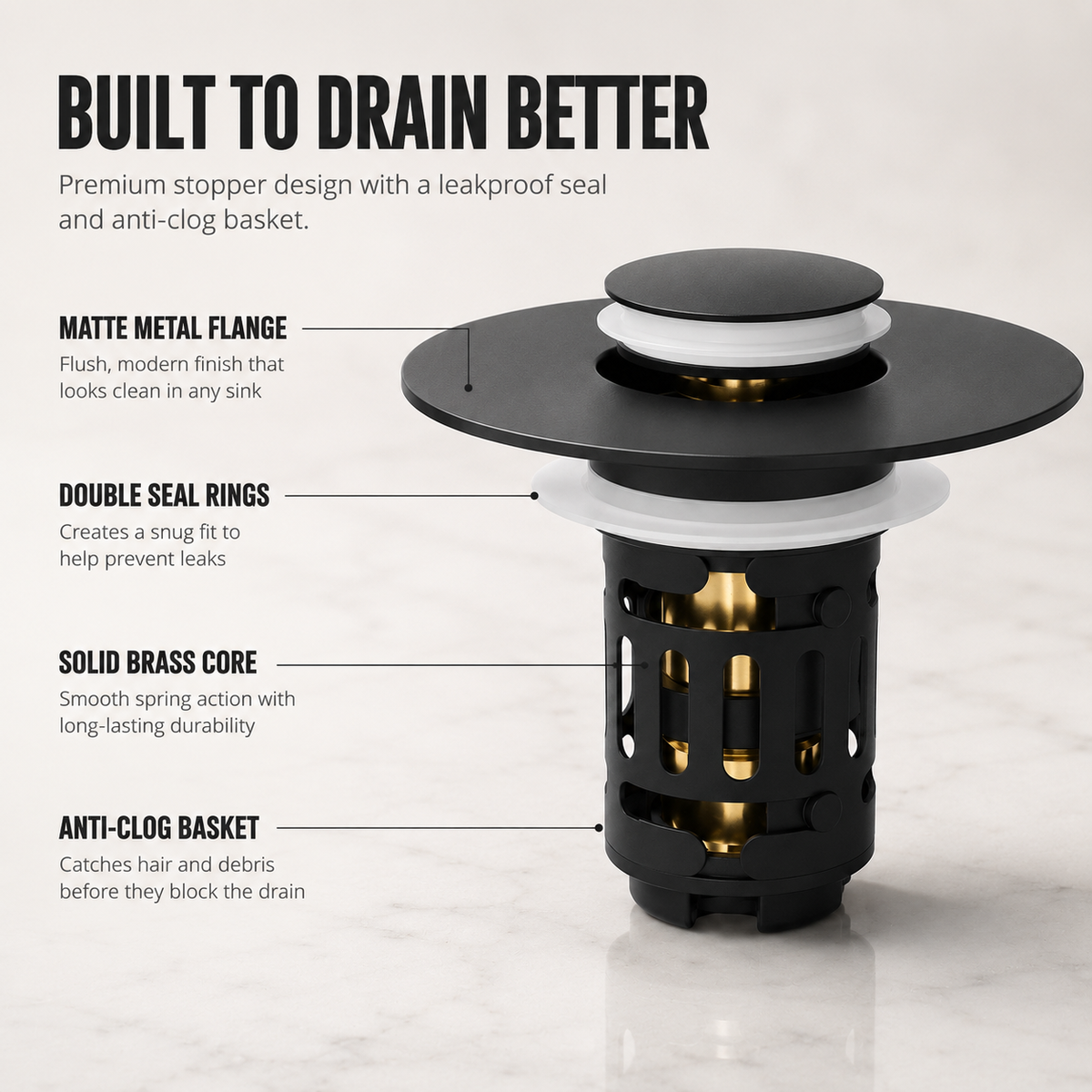 BUILT TO DRAIN BETTER

Premium stopper design with a leakproof seal and anti-clog basket.

MATTE METAL FLANGE

Flush, modern finish that looks clean in any sink

DOUBLE SEAL RINGS

Creates a snug fit to help prevent leaks

SOLID BRASS CORE

Smooth spring action with long-lasting durability

ANTI-CLOG BASKET

Catches hair and debris before they block the drain